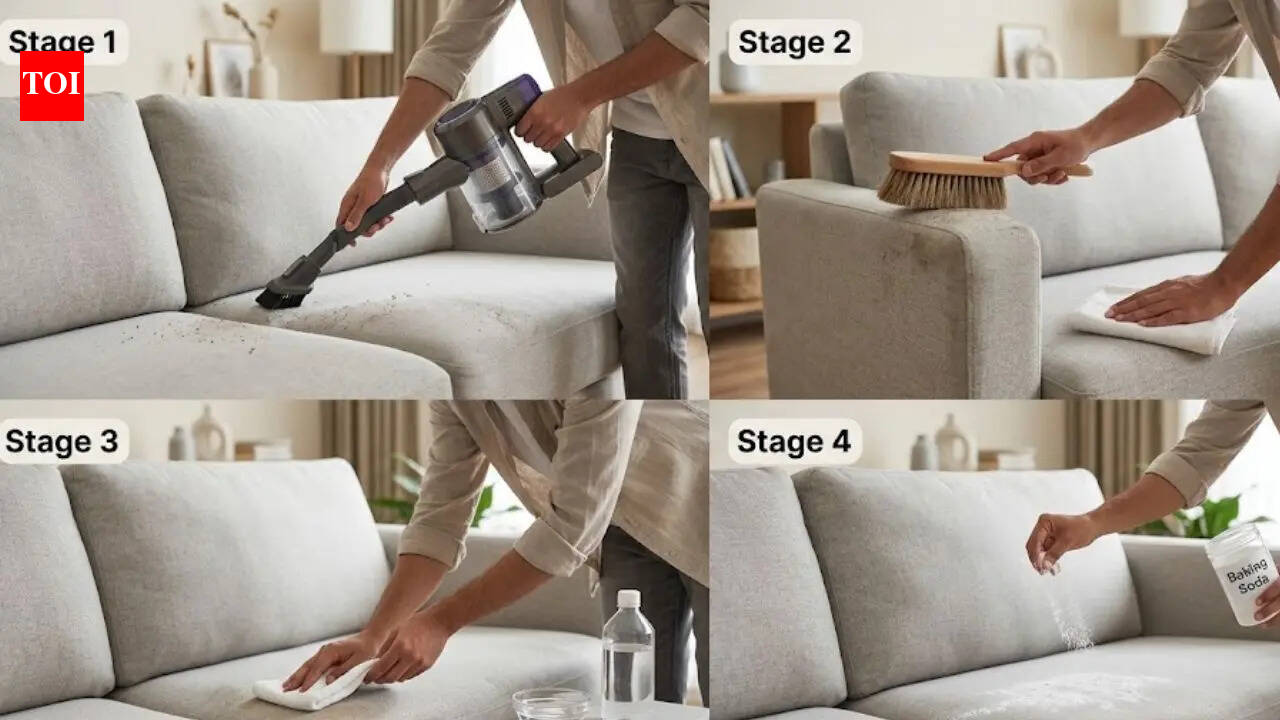 Stage 1
TOI
Stage 2
Stage 3
Stage 4
Baking Soda